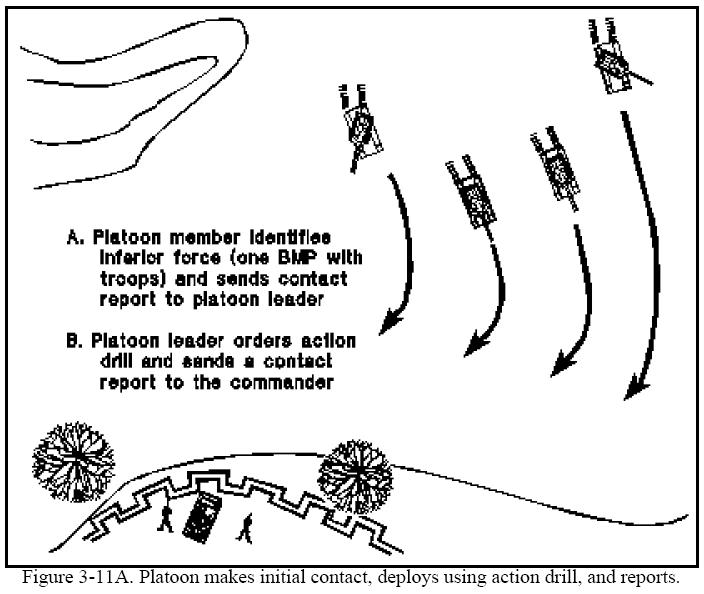 A. Platoon member identifies inferior force (one BMP with troops) and sends contact report to platoon leader

B. Platoon leader orders action drill and sends a contact report to the commander

Figure 3-11A. Platoon makes initial contact, deploys using action drill, and reports.